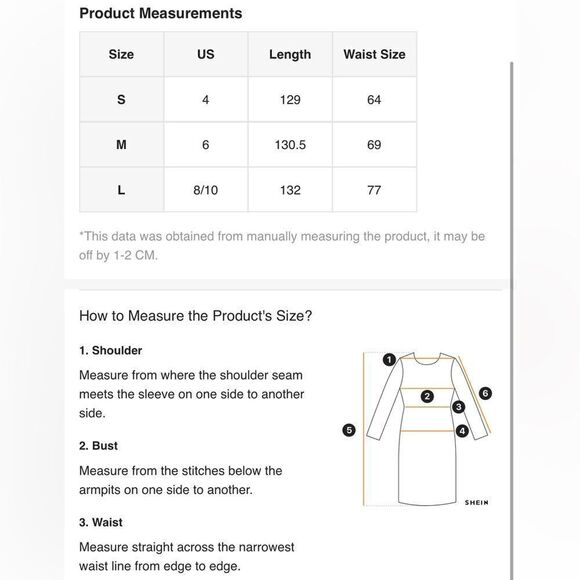 Product Measurements

| Size | US | Length | Waist Size |
|---|---|---|---|
| S | 4 | 129 | 64 |
| M | 6 | 130.5 | 69 |
| L | 8/10 | 132 | 77 |

*This data was obtained from manually measuring the product, it may be off by 1-2 CM.

How to Measure the Product's Size?

1. Shoulder

Measure from where the shoulder seam meets the sleeve on one side to another side.

2. Bust

Measure from the stitches below the armpits on one side to another.

3. Waist

Measure straight across the narrowest waist line from edge to edge.

1
2
3
4
5
6
SHEIN